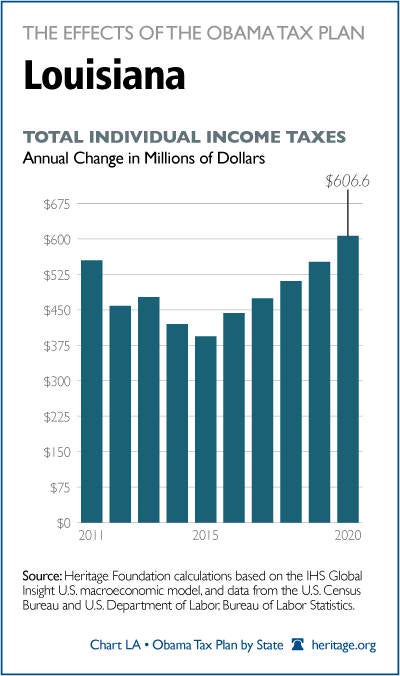 THE EFFECTS OF THE OBAMA TAX PLAN

Louisiana

TOTAL INDIVIDUAL INCOME TAXES
Annual Change in Millions of Dollars

$606.6

$675
$600
$525
$450
$375
$300
$225
$150
$75
$0

2011
2015
2020

Source: Heritage Foundation calculations based on the IHS Global Insight U.S. macroeconomic model, and data from the U.S. Census Bureau and U.S. Department of Labor, Bureau of Labor Statistics.

Chart LA • Obama Tax Plan by State heritage.org